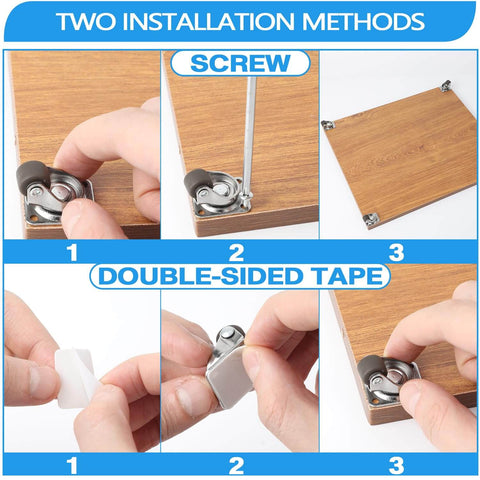 TWO INSTALLATION METHODS

SCREW

1

2

3

DOUBLE-SIDED TAPE

1

2

3