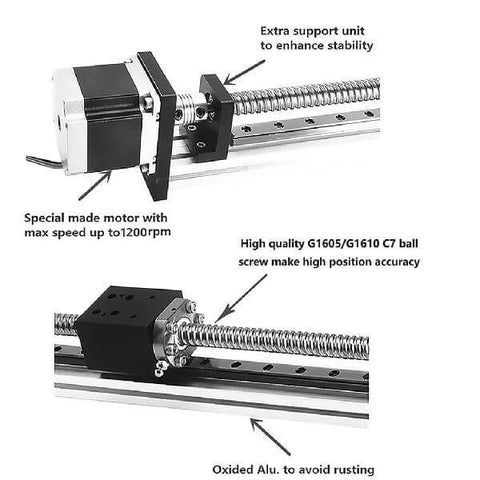 Extra support unit
to enhance stability

Special made motor with
max speed up to1200rpm

High quality G1605/G1610 C7 ball
screw make high position accuracy

Oxided Alu. to avoid rusting