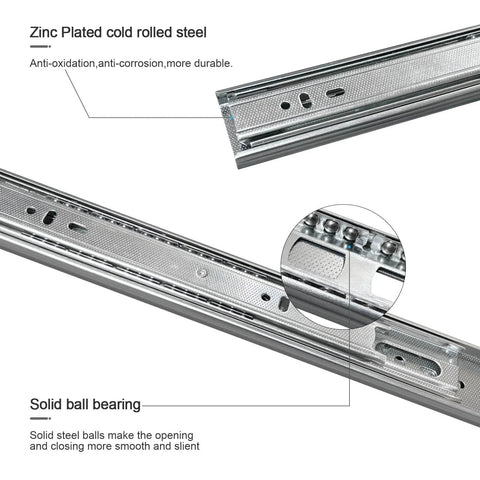 Zinc Plated cold rolled steel

Anti-oxidation,anti-corrosion,more durable.

Solid ball bearing

Solid steel balls make the opening and closing more smooth and slient