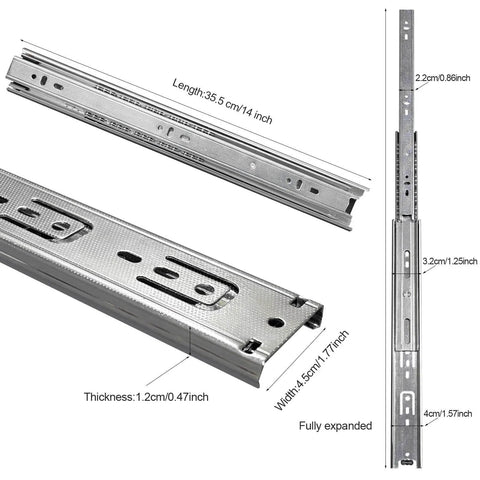 Length:35.5 cm/14 inch

2.2cm/0.86inch

3.2cm/1.25inch

Thickness:1.2cm/0.47inch

Width:4.5cm/1.77inch

4cm/1.57inch

Fully expanded