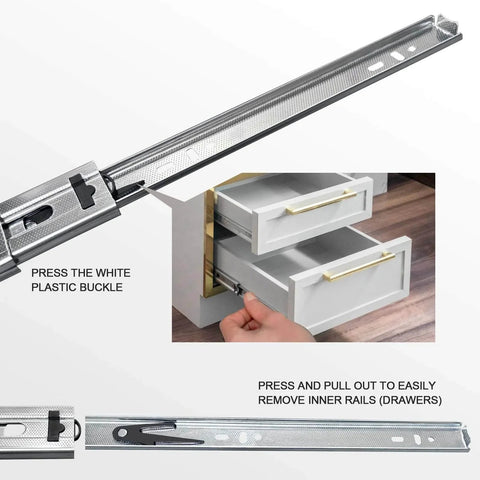 PRESS THE WHITE PLASTIC BUCKLE

PRESS AND PULL OUT TO EASILY REMOVE INNER RAILS (DRAWERS)