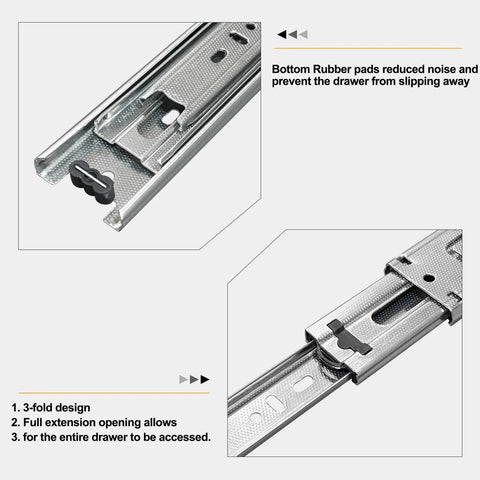 Bottom Rubber pads reduced noise and prevent the drawer from slipping away

1. 3-fold design
2. Full extension opening allows
3. for the entire drawer to be accessed.