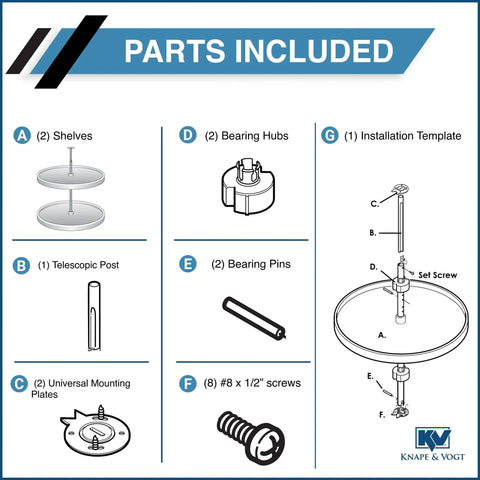 PARTS INCLUDED

A (2) Shelves

B (1) Telescopic Post

C (2) Universal Mounting Plates

D (2) Bearing Hubs

E (2) Bearing Pins

F (8) #8 x 1/2" screws

G (1) Installation Template

C.

B.

D.

Set Screw

A.

E.

F.

KV
KNAPE & VOGT