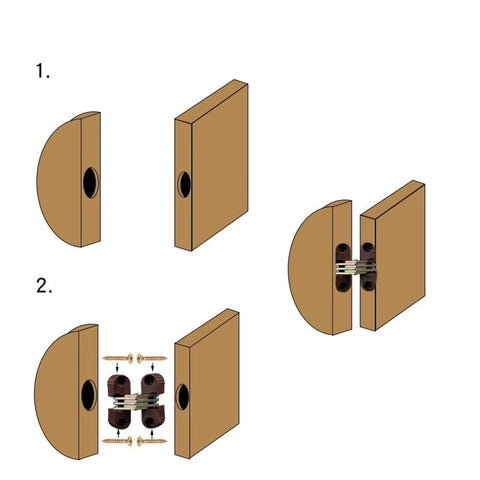 1.

2.