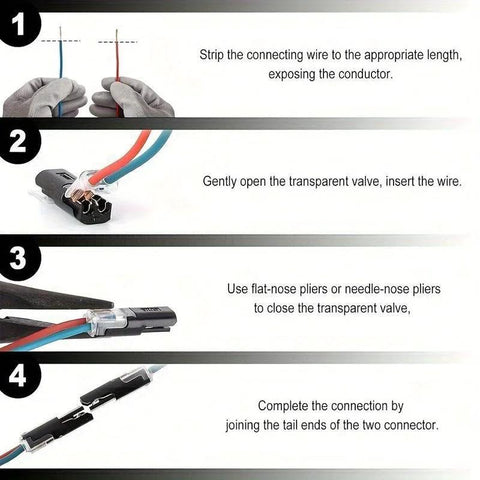 1

Strip the connecting wire to the appropriate length, exposing the conductor.

2

Gently open the transparent valve, insert the wire.

3

Use flat-nose pliers or needle-nose pliers to close the transparent valve,

4

Complete the connection by joining the tail ends of the two connector.