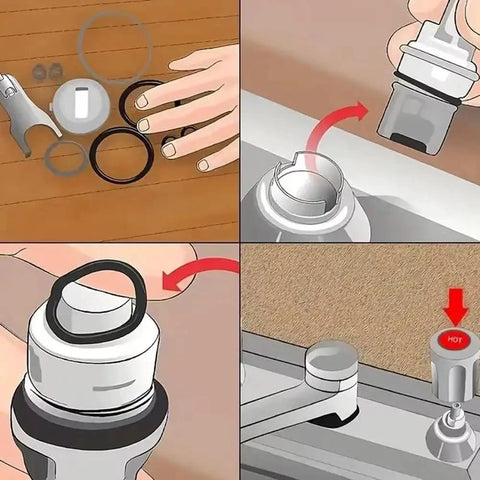 HOT