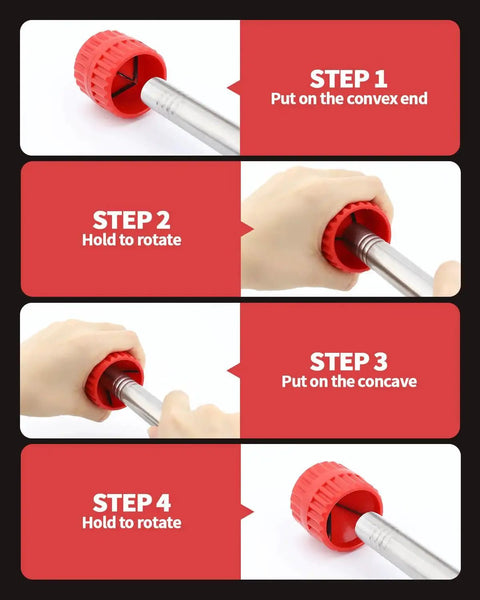 STEP 1
Put on the convex end

STEP 2
Hold to rotate

STEP 3
Put on the concave

STEP 4
Hold to rotate