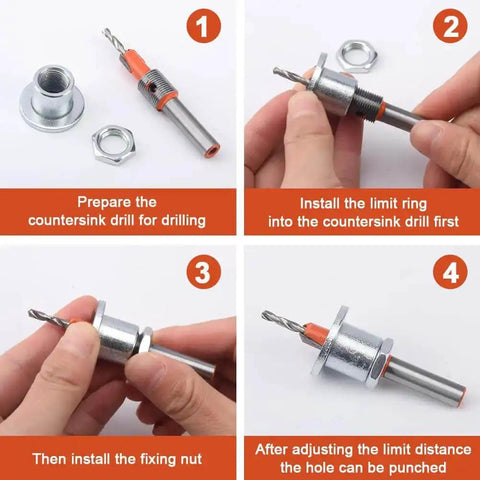 1

Prepare the countersink drill for drilling

2

Install the limit ring into the countersink drill first

3

Then install the fixing nut

4

After adjusting the limit distance the hole can be punched