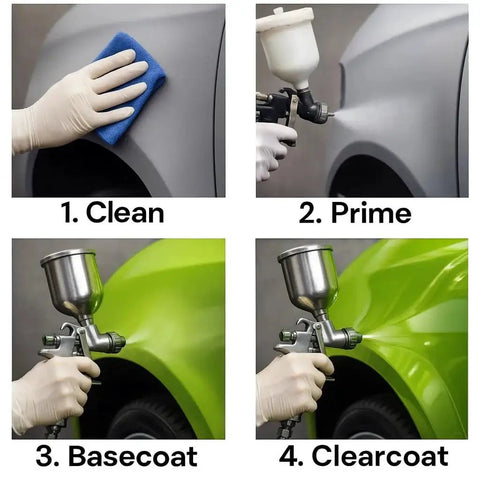 1. Clean

2. Prime

3. Basecoat

4. Clearcoat