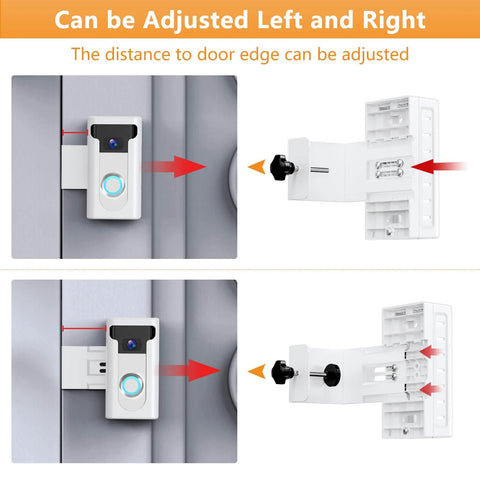 Can be Adjusted Left and Right

The distance to door edge can be adjusted