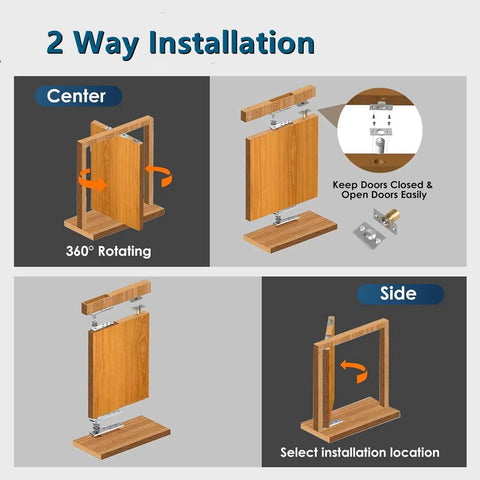 2 Way Installation

Center

360° Rotating

Keep Doors Closed & Open Doors Easily

Side

Select installation location