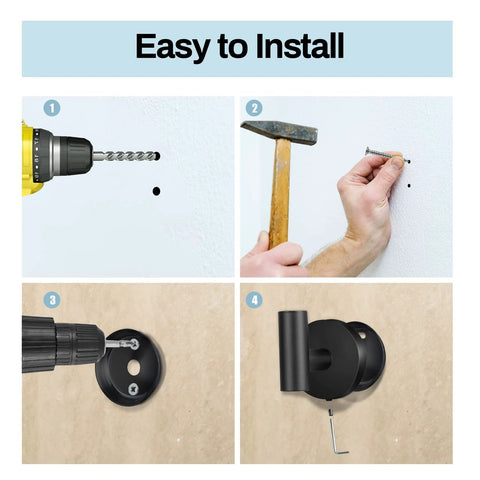 Easy to Install

1

2

3

4