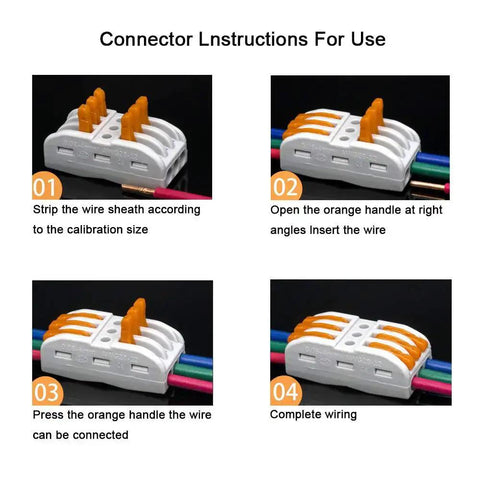 Connector Lnstructions For Use

01
Strip the wire sheath according to the calibration size

02
Open the orange handle at right angles Insert the wire

03
Press the orange handle the wire can be connected

04
Complete wiring