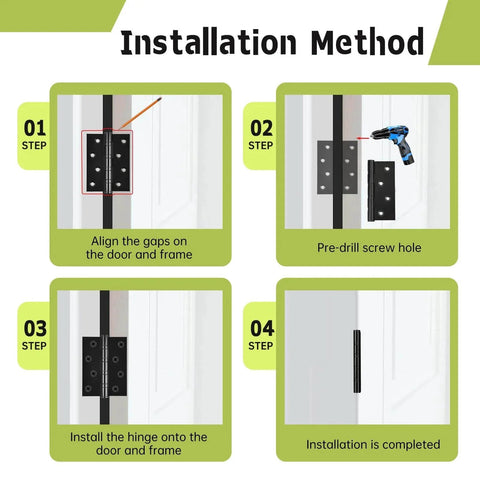 Installation Method

01
STEP

Align the gaps on the door and frame

02
STEP

Pre-drill screw hole

03
STEP

Install the hinge onto the door and frame

04
STEP

Installation is completed