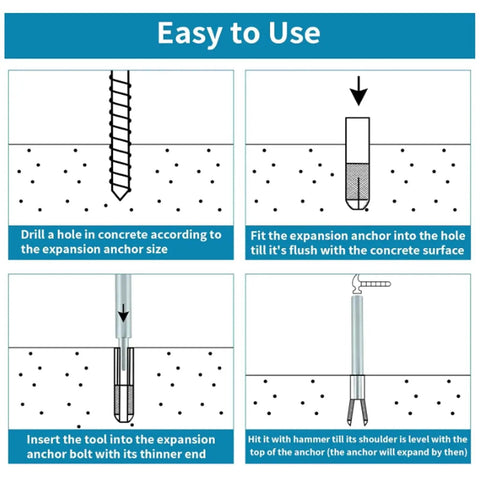 Easy to Use

Drill a hole in concrete according to the expansion anchor size

Fit the expansion anchor into the hole till it's flush with the concrete surface

Insert the tool into the expansion anchor bolt with its thinner end

Hit it with hammer till its shoulder is level with the top of the anchor (the anchor will expand by then)