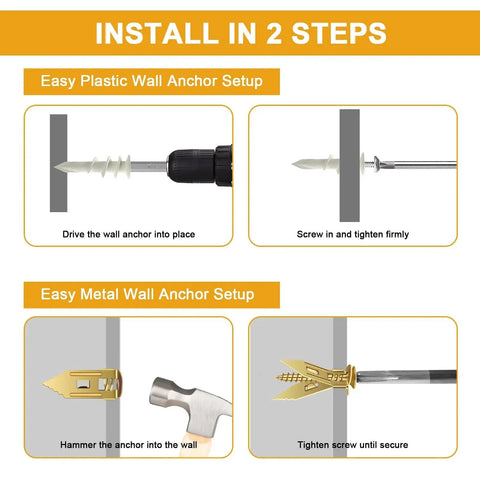 INSTALL IN 2 STEPS

Easy Plastic Wall Anchor Setup

Drive the wall anchor into place

Screw in and tighten firmly

Easy Metal Wall Anchor Setup

Hammer the anchor into the wall

Tighten screw until secure