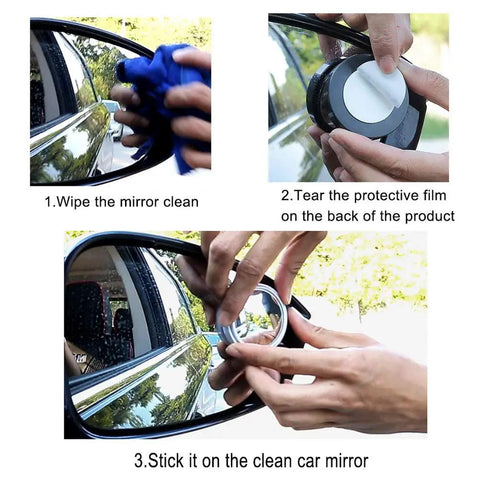 1.Wipe the mirror clean

2.Tear the protective film on the back of the product

3.Stick it on the clean car mirror