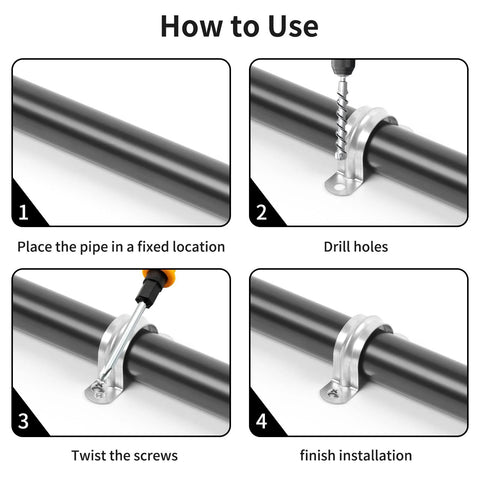 How to Use

1

Place the pipe in a fixed location

2

Drill holes

3

Twist the screws

4

finish installation