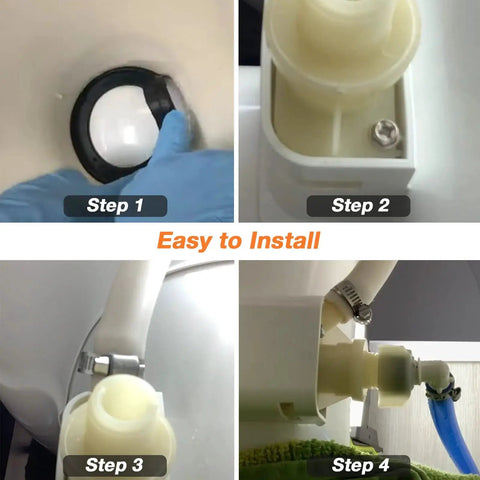 Step 1

Step 2

Easy to Install

Step 3

Step 4