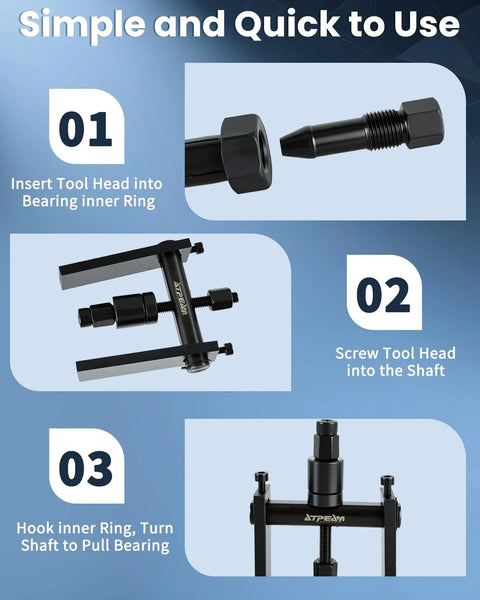 Simple and Quick to Use

01

Insert Tool Head into Bearing inner Ring

ATPEAM

02

Screw Tool Head into the Shaft

03

Hook inner Ring, Turn Shaft to Pull Bearing

ATPEAM