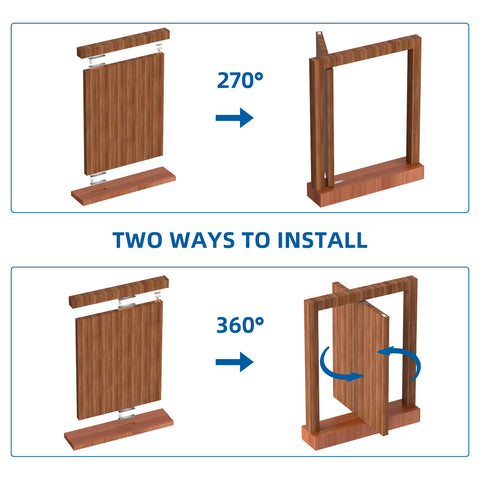 270°

TWO WAYS TO INSTALL

360°