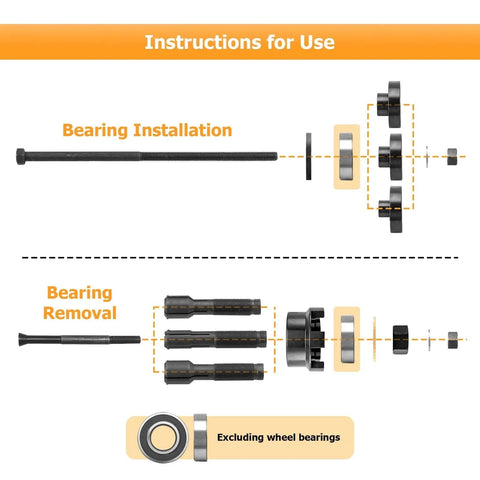 Instructions for Use

Bearing Installation

Bearing Removal

Excluding wheel bearings