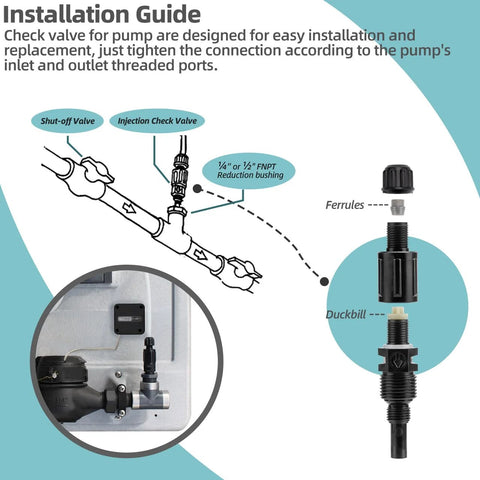 Installation Guide
Check valve for pump are designed for easy installation and replacement, just tighten the connection according to the pump's inlet and outlet threaded ports.

Shut-off Valve
Injection Check Valve
¼" or ½" FNPT Reduction bushing
Ferrules
Duckbill