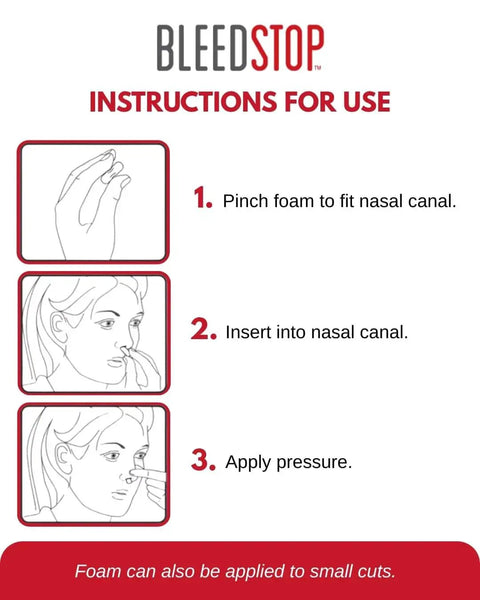 BLEEDSTOP™

INSTRUCTIONS FOR USE

1. Pinch foam to fit nasal canal.

2. Insert into nasal canal.

3. Apply pressure.

Foam can also be applied to small cuts.