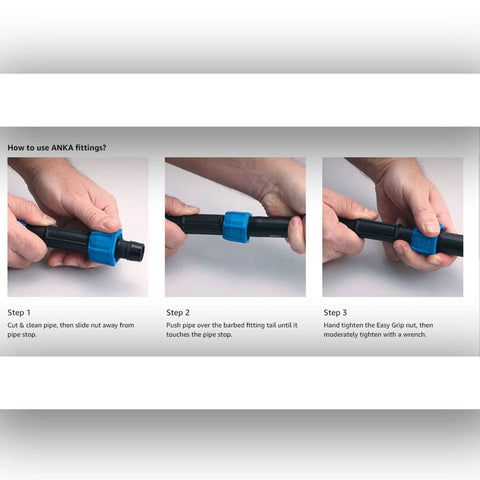 How to use ANKA fittings?

Step 1

Cut & clean pipe, then slide nut away from pipe stop.

Step 2

Push pipe over the barbed fitting tail until it touches the pipe stop.

Step 3

Hand tighten the Easy Grip nut, then moderately tighten with a wrench.