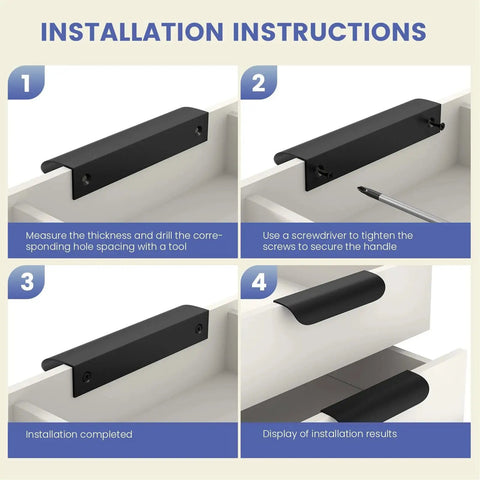 INSTALLATION INSTRUCTIONS

1

Measure the thickness and drill the corresponding hole spacing with a tool

2

Use a screwdriver to tighten the screws to secure the handle

3

Installation completed

4

Display of installation results