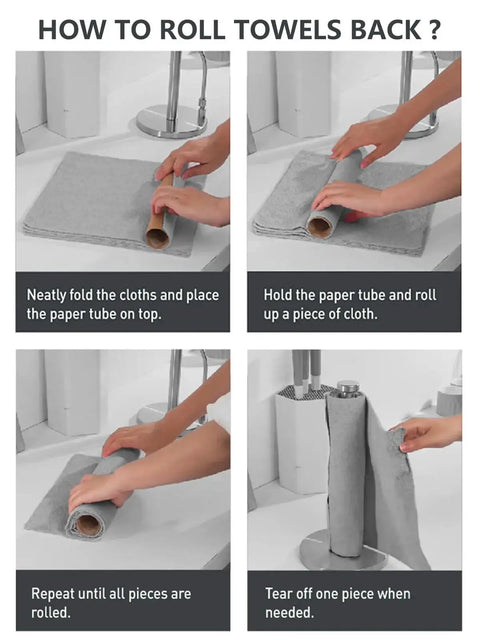 HOW TO ROLL TOWELS BACK ?

Neatly fold the cloths and place the paper tube on top.

Hold the paper tube and roll up a piece of cloth.

Repeat until all pieces are rolled.

Tear off one piece when needed.