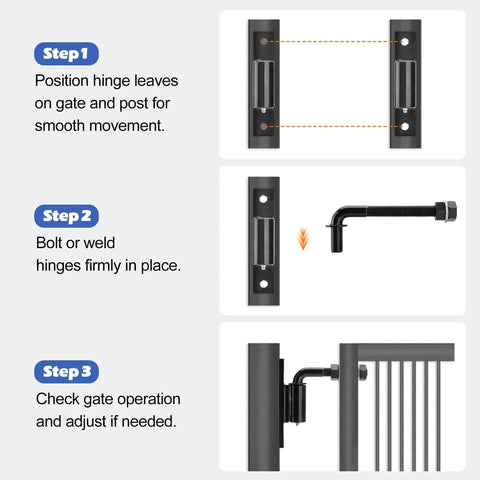 Step 1
Position hinge leaves on gate and post for smooth movement.

Step 2
Bolt or weld
hinges firmly in place.

Step 3
Check gate operation and adjust if needed.