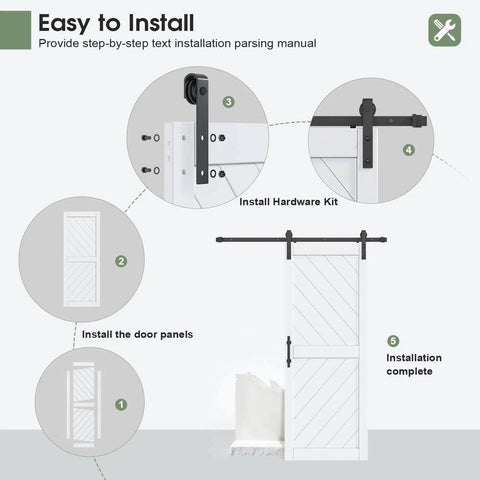 Easy to Install
Provide step-by-step text installation parsing manual

3

4

Install Hardware Kit

2

Install the door panels

5
Installation complete

1