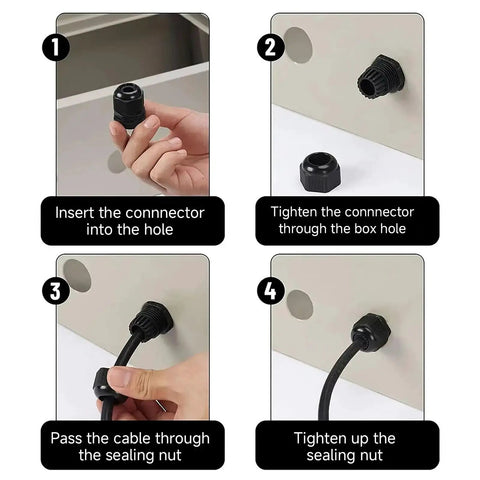 1

Insert the connnector into the hole

2

Tighten the connnector through the box hole

3

Pass the cable through the sealing nut

4

Tighten up the sealing nut