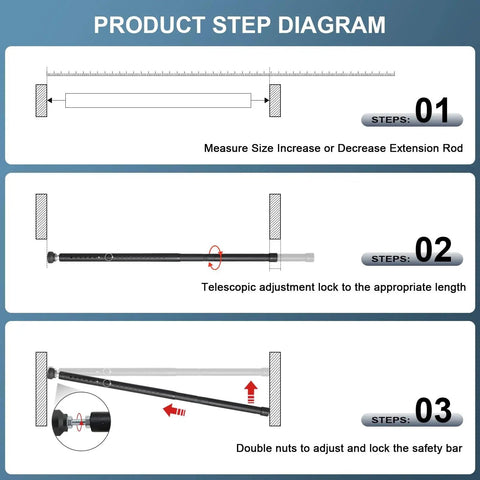 PRODUCT STEP DIAGRAM

STEPS: 01

Measure Size Increase or Decrease Extension Rod

STEPS: 02

Telescopic adjustment lock to the appropriate length

STEPS: 03

Double nuts to adjust and lock the safety bar