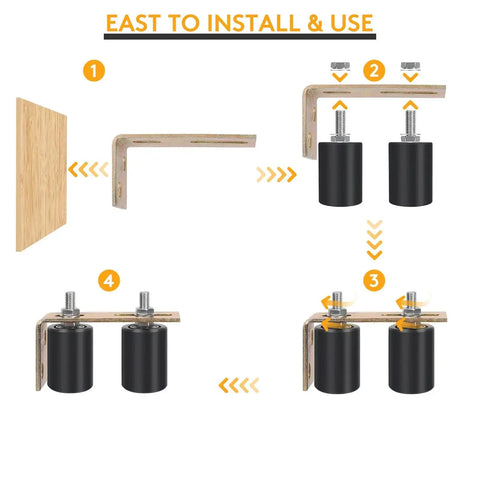 EAST TO INSTALL & USE

1

2

3

4