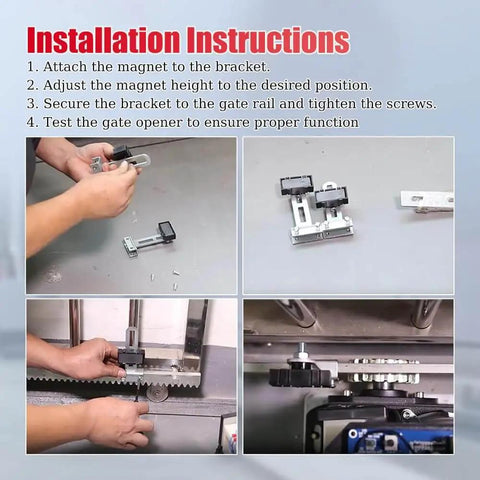 Installation Instructions

1. Attach the magnet to the bracket.
2. Adjust the magnet height to the desired position.
3. Secure the bracket to the gate rail and tighten the screws.
4. Test the gate opener to ensure proper function