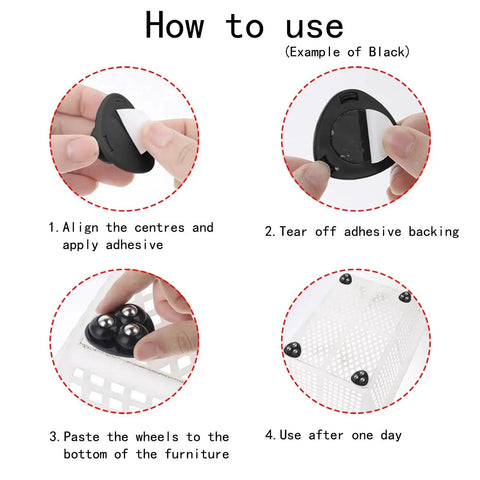 How to use

(Example of Black)

1. Align the centres and apply adhesive

2. Tear off adhesive backing

3. Paste the wheels to the bottom of the furniture

4. Use after one day