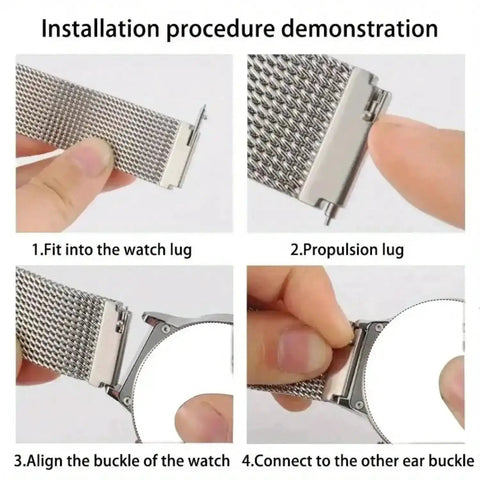 Installation procedure demonstration

1.Fit into the watch lug

2.Propulsion lug

3.Align the buckle of the watch

4.Connect to the other ear buckle