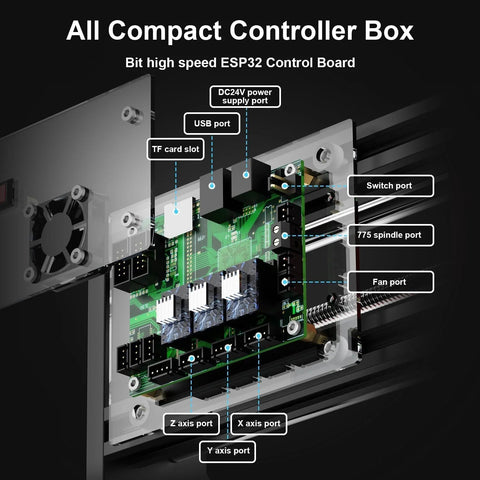 All Compact Controller Box

Bit high speed ESP32 Control Board

DC24V power supply port

USB port

TF card slot

Switch port

775 spindle port

Fan port

Z axis port

X axis port

Y axis port