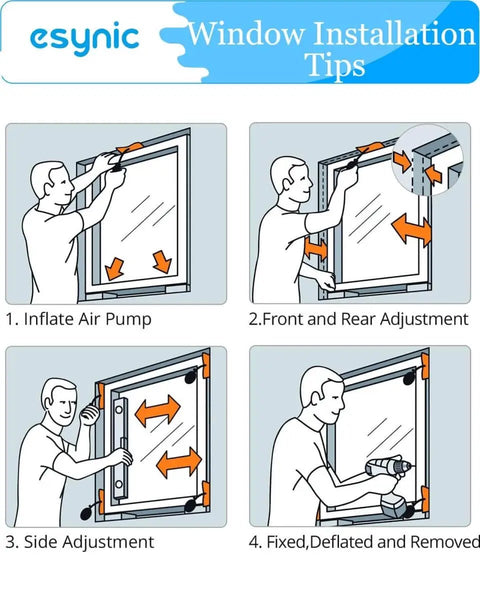 esynic

Window Installation Tips

1. Inflate Air Pump

2.Front and Rear Adjustment

3. Side Adjustment

4. Fixed,Deflated and Removed