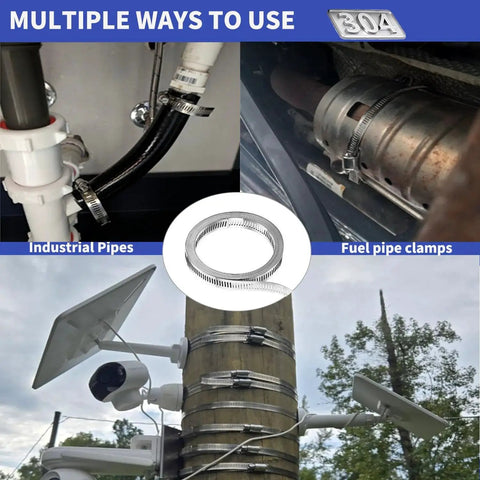 MULTIPLE WAYS TO USE

304

Industrial Pipes

Fuel pipe clamps