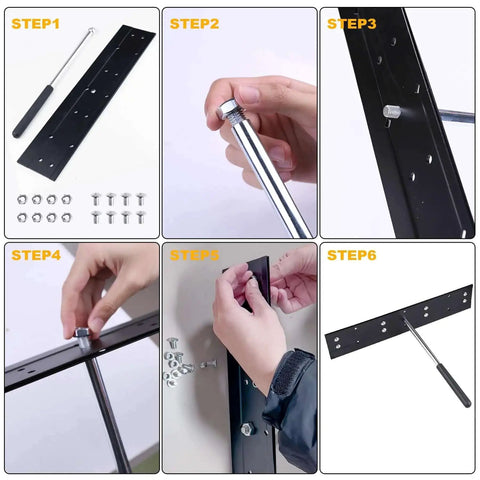 STEP1

STEP2

STEP3

STEP4

STEP5

STEP6