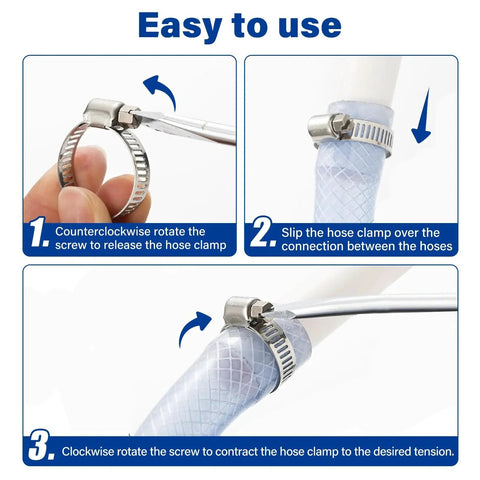 Easy to use

1. Counterclockwise rotate the screw to release the hose clamp

2. Slip the hose clamp over the connection between the hoses

3. Clockwise rotate the screw to contract the hose clamp to the desired tension.