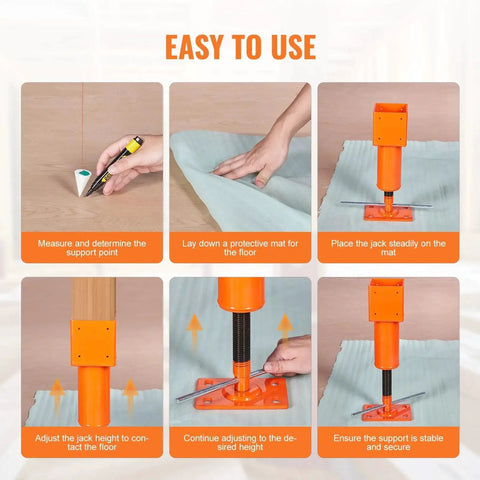 EASY TO USE

Measure and determine the support point

Lay down a protective mat for the floor

Place the jack steadily on the mat

Adjust the jack height to contact the floor

Continue adjusting to the desired height

Ensure the support is stable and secure