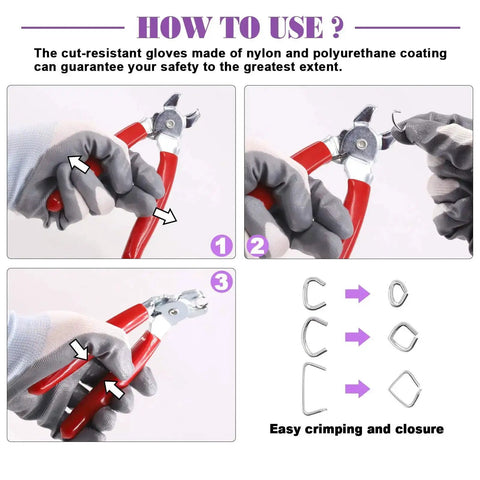 HOW TO USE ?

The cut-resistant gloves made of nylon and polyurethane coating can guarantee your safety to the greatest extent.

1

2

3

Easy crimping and closure