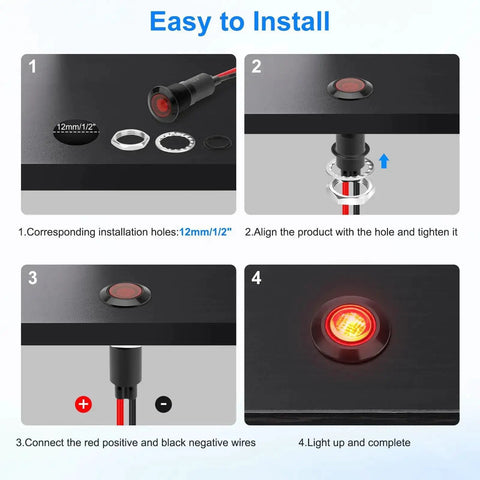 Easy to Install

1

12mm/1/2"

1.Corresponding installation holes:12mm/1/2"

2

2.Align the product with the hole and tighten it

3

+

-

3.Connect the red positive and black negative wires

4

4.Light up and complete