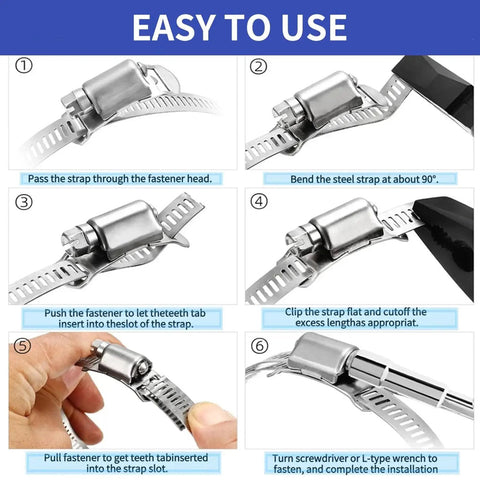 EASY TO USE

①

Pass the strap through the fastener head.

②

Bend the steel strap at about 90°.

③

Push the fastener to let theteeth tab insert into theslot of the strap.

④

Clip the strap flat and cutoff the excess lengthas appropriat.

⑤

Pull fastener to get teeth tabinserted into the strap slot.

⑥

Turn screwdriver or L-type wrench to fasten, and complete the installation