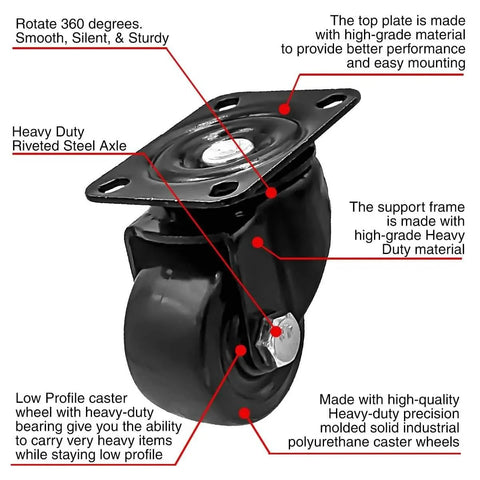 Rotate 360 degrees. Smooth, Silent, & Sturdy

The top plate is made with high-grade material to provide better performance and easy mounting

Heavy Duty Riveted Steel Axle

The support frame is made with high-grade Heavy Duty material

Low Profile caster wheel with heavy-duty bearing give you the ability to carry very heavy items while staying low profile

Made with high-quality Heavy-duty precision molded solid industrial polyurethane caster wheels