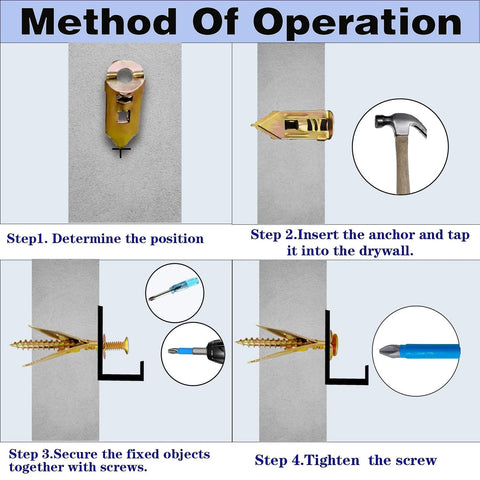 Method Of Operation

Step1. Determine the position

Step 2.Insert the anchor and tap it into the drywall.

Step 3.Secure the fixed objects together with screws.

Step 4.Tighten the screw